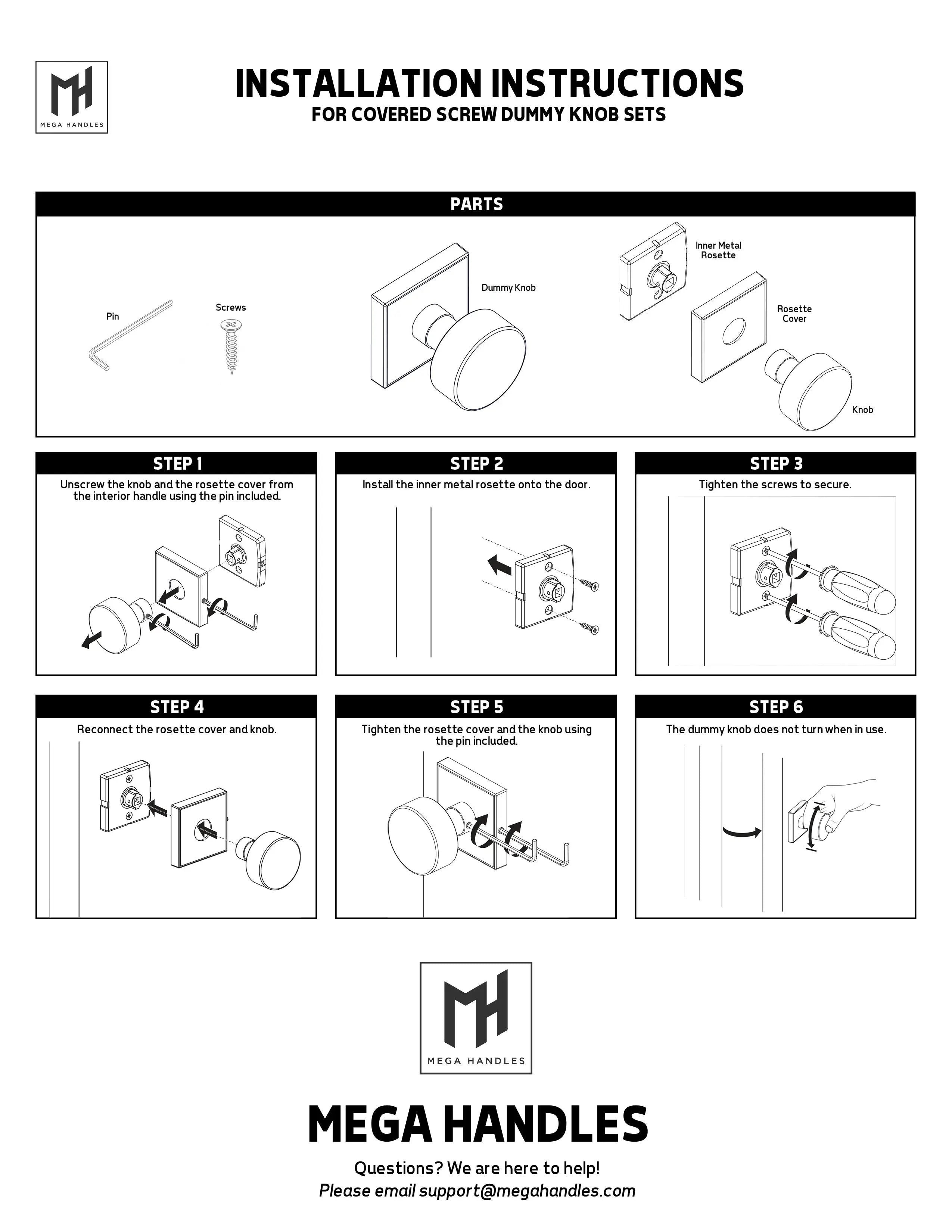 MH
MEGA HANDLES

INSTALLATION INSTRUCTIONS
FOR COVERED SCREW DUMMY KNOB SETS

PARTS

Pin

Screws

Dummy Knob

Inner Metal Rosette

Rosette Cover

Knob

STEP 1
Unscrew the knob and the rosette cover from the interior handle using the pin included.

STEP 2
Install the inner metal rosette onto the door.

STEP 3
Tighten the screws to secure.

STEP 4
Reconnect the rosette cover and knob.

STEP 5
Tighten the rosette cover and the knob using the pin included.

STEP 6
The dummy knob does not turn when in use.

MH
MEGA HANDLES

MEGA HANDLES

Questions? We are here to help!
Please email support@megahandles.com